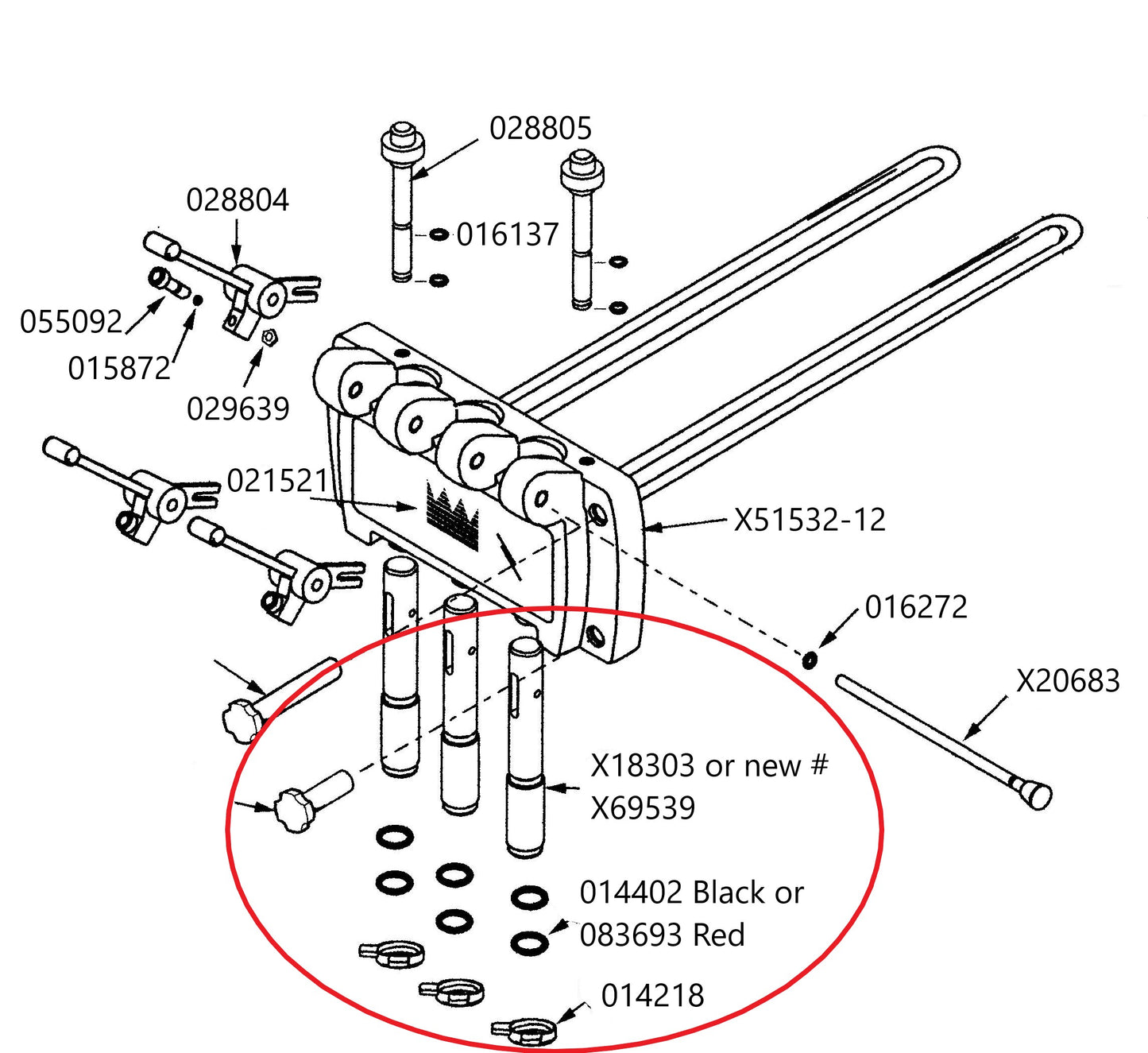 028805

028804

016137

055092

015872

029639

021521

X51532-12

016272

X20683

X18303 or new #
X69539

014402 Black or
083693 Red

014218