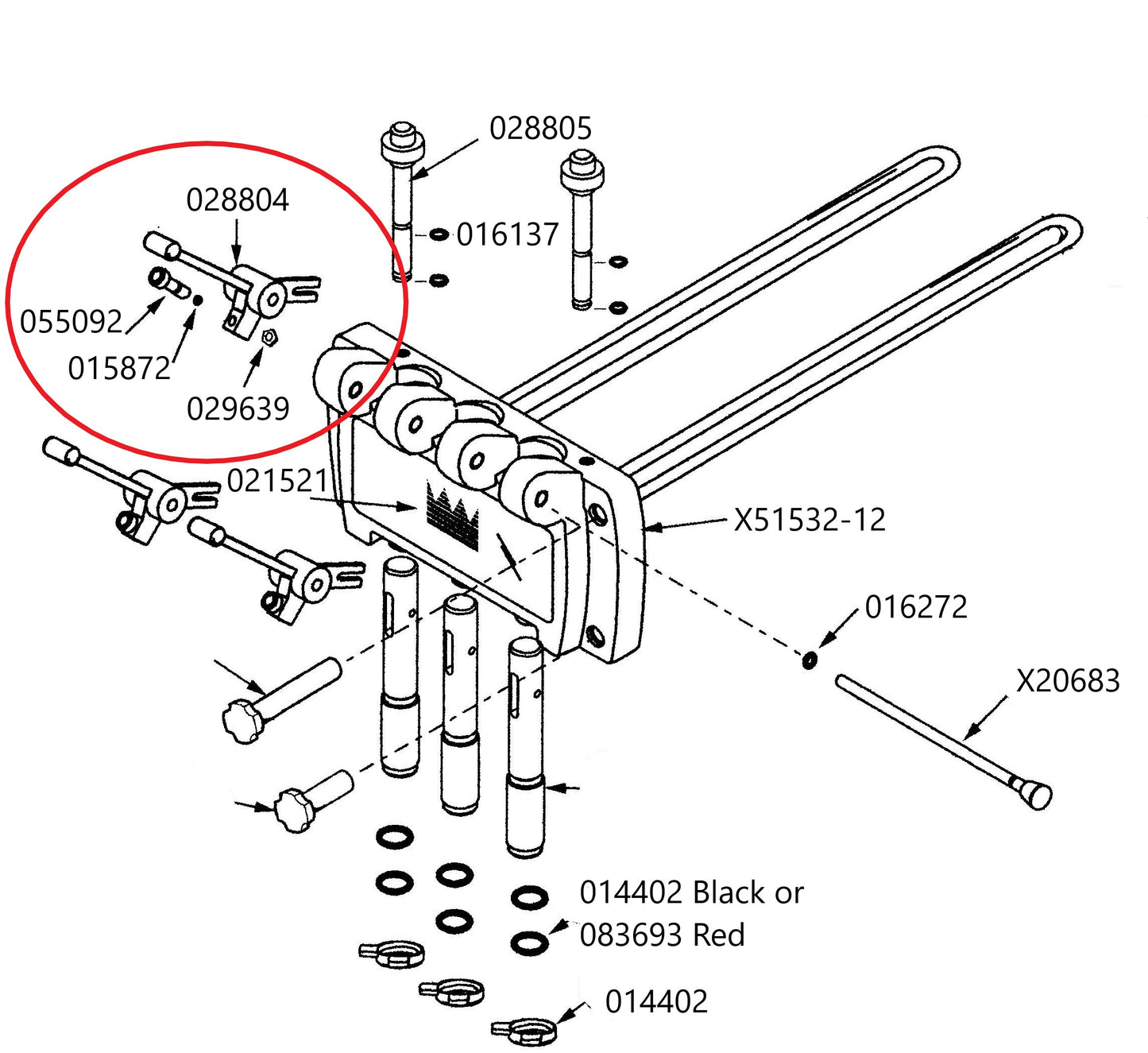 028805
028804
016137
055092
015872
029639
021521
X51532-12
016272
X20683
014402 Black or
083693 Red
014402