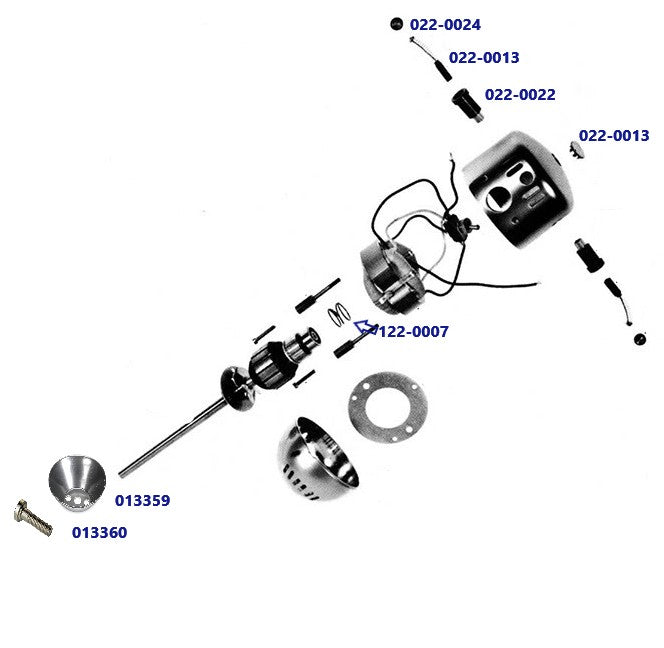 022-0024
022-0013
022-0022
022-0013
122-0007
013359
013360