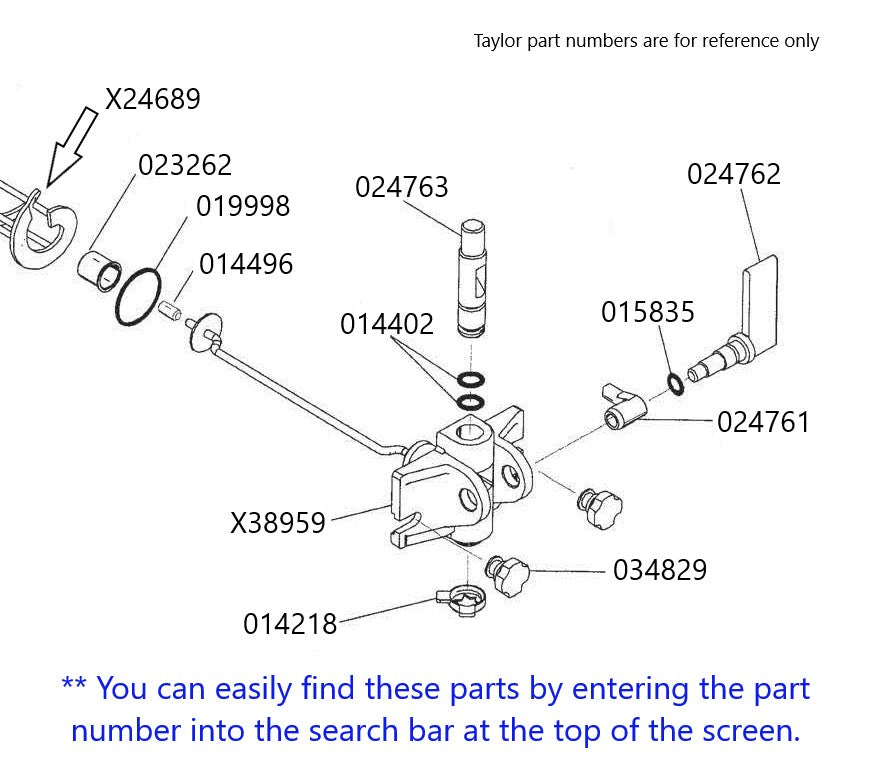 Taylor part numbers are for reference only

X24689
023262
019998
014496
024763
024762
014402
015835
024761
X38959
034829
014218

** You can easily find these parts by entering the part number into the search bar at the top of the screen.